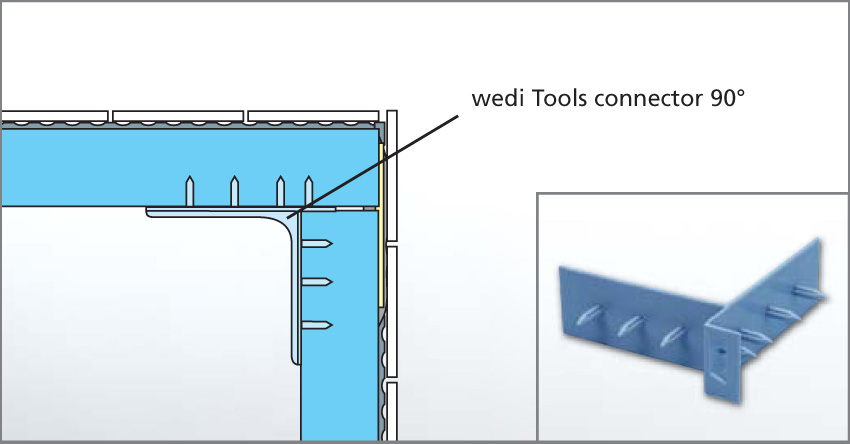 wedi Tools connector 90°